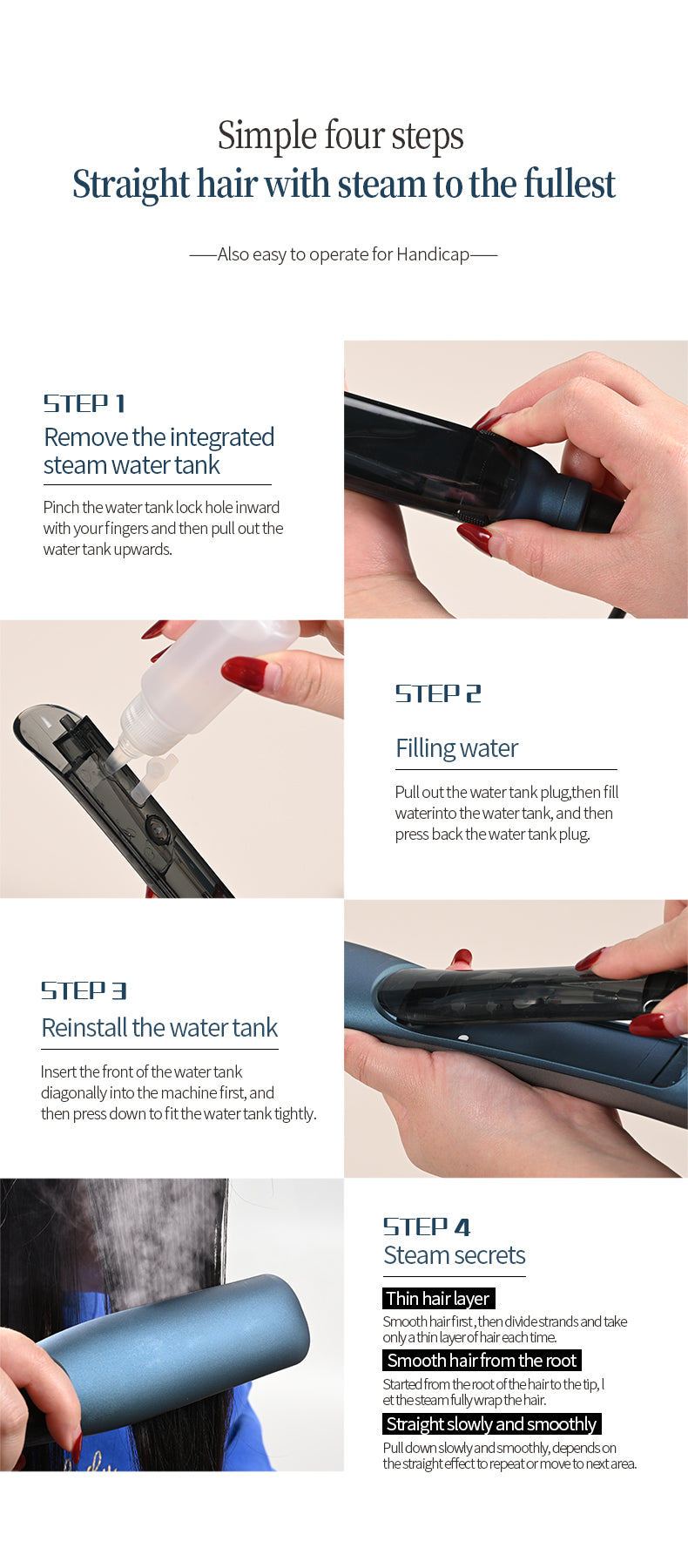 Simple four steps
Straight hair with steam to the fullest

——Also easy to operate for Handicap——

STEP 1
Remove the integrated steam water tank

Pinch the water tank lock hole inward with your fingers and then pull out the water tank upwards.

STEP 2
Filling water

Pull out the water tank plug,then fill waterinto the water tank, and then press back the water tank plug.

STEP 3
Reinstall the water tank

Insert the front of the water tank diagonally into the machine first, and then press down to fit the water tank tightly.

STEP 4
Steam secrets

Thin hair layer
Smooth hair first , then divide strands and take only a thin layer of hair each time.

Smooth hair from the root
Started from the root of the hair to the tip, l et the steam fully wrap the hair.

Straight slowly and smoothly
Pull down slowly and smoothly, depends on the straight effect to repeat or move to next area.